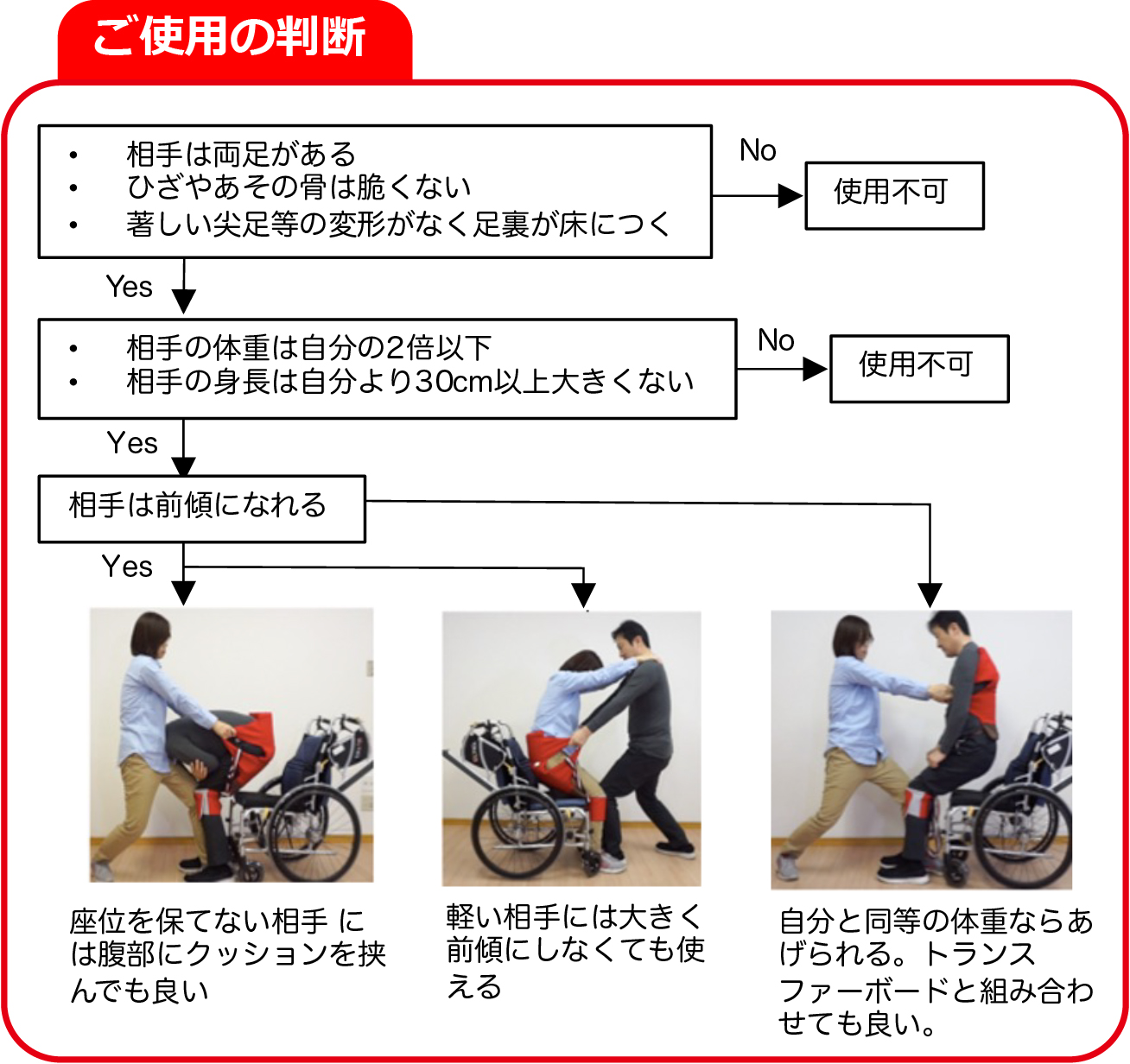 ご使用の判断

• 相手は両足がある
• ひざやあその骨は脆くない
• 著しい尖足等の変形がなく足裏が床につく

No

使用不可

Yes

• 相手の体重は自分の2倍以下
• 相手の身長は自分より30cm以上大きくない

No

使用不可

Yes

相手は前傾になれる

Yes

座位を保てない相手 には腹部にクッションを挟んでも良い

軽い相手には大きく前傾にしなくても使える

自分と同等の体重ならあげられる。トランスファーボードと組み合わせても良い。