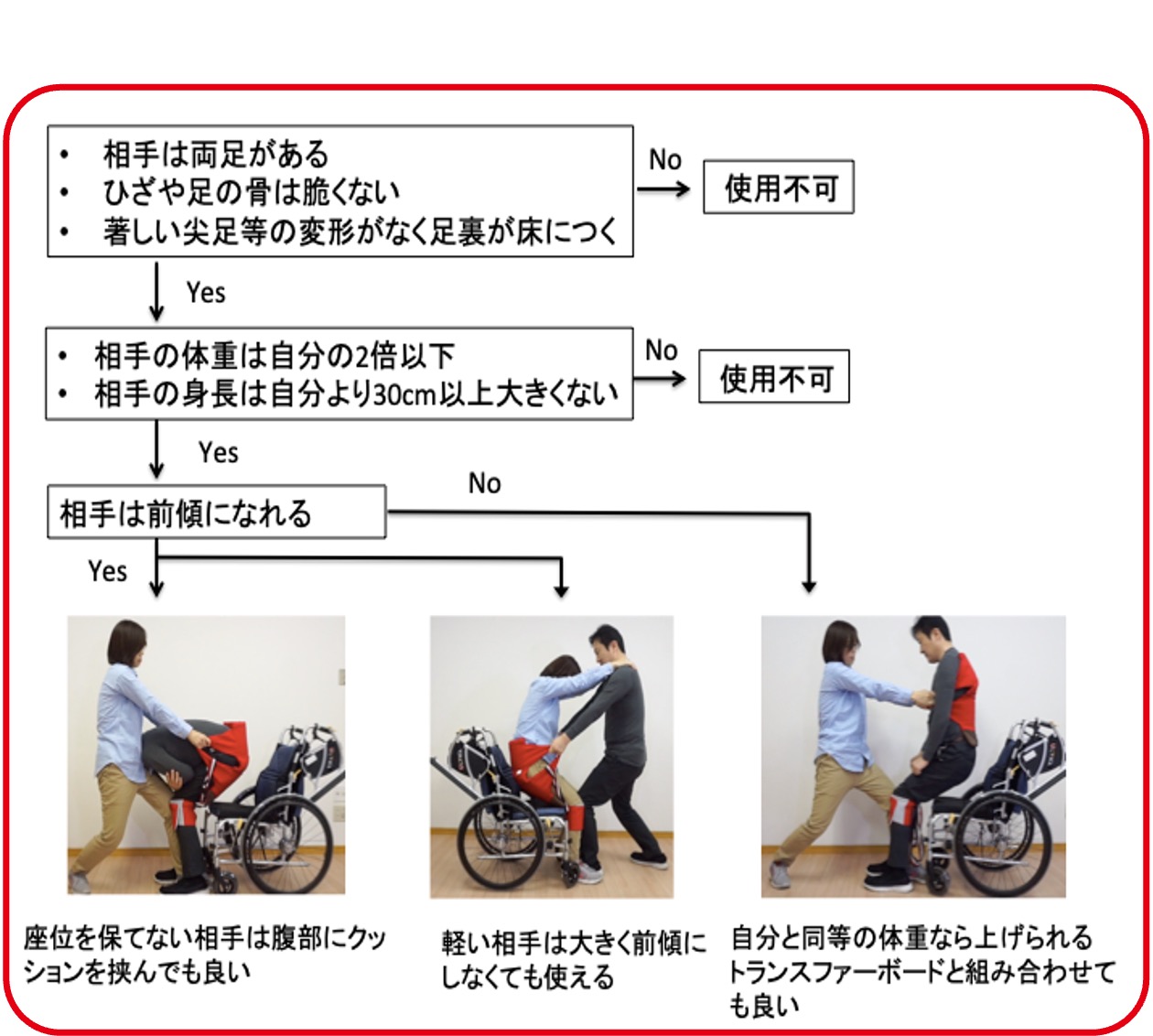 • 相手は両足がある
• ひざや足の骨は脆くない
• 著しい尖足等の変形がなく足裏が床につく

No

使用不可

Yes

• 相手の体重は自分の2倍以下
• 相手の身長は自分より30cm以上大きくない

No

使用不可

Yes

相手は前傾になれる

No

Yes

座位を保てない相手は腹部にクッションを挟んでも良い

軽い相手は大きく前傾にしなくても使える

自分と同等の体重なら上げられる
トランスファーボードと組み合わせても良い